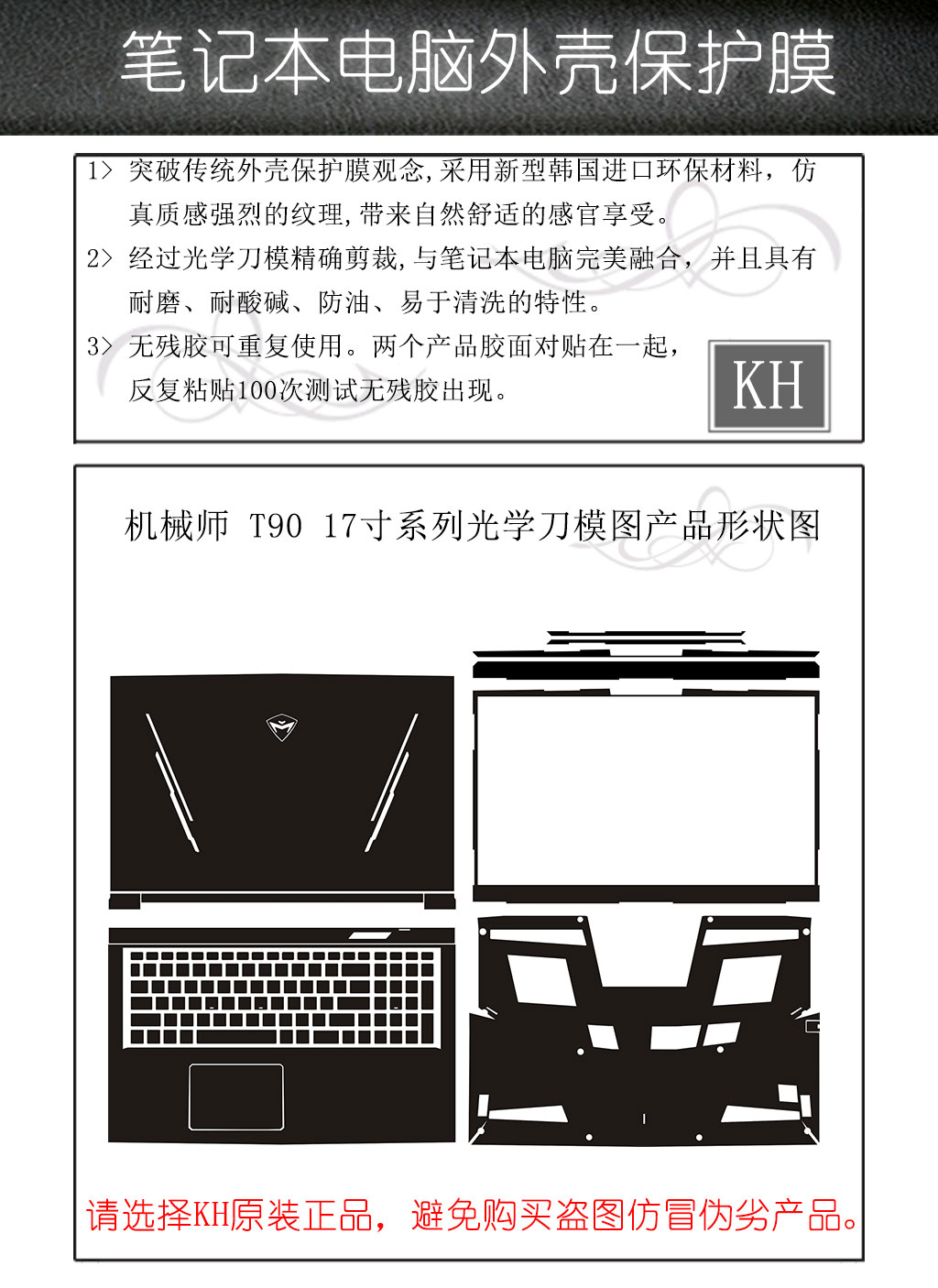 笔记本电脑外壳保护膜

1> 突破传统外壳保护膜观念,采用新型韩国进口环保材料，仿真质感强烈的纹理,带来自然舒适的感官享受。

2> 经过光学刀模精确剪裁,与笔记本电脑完美融合，并且具有耐磨、耐酸碱、防油、易于清洗的特性。

3> 无残胶可重复使用。两个产品胶面对贴在一起，反复粘贴100次测试无残胶出现。

KH

机械师 T90 17寸系列光学刀模图产品形状图

请选择KH原装正品，避免购买盗图仿冒伪劣产品。